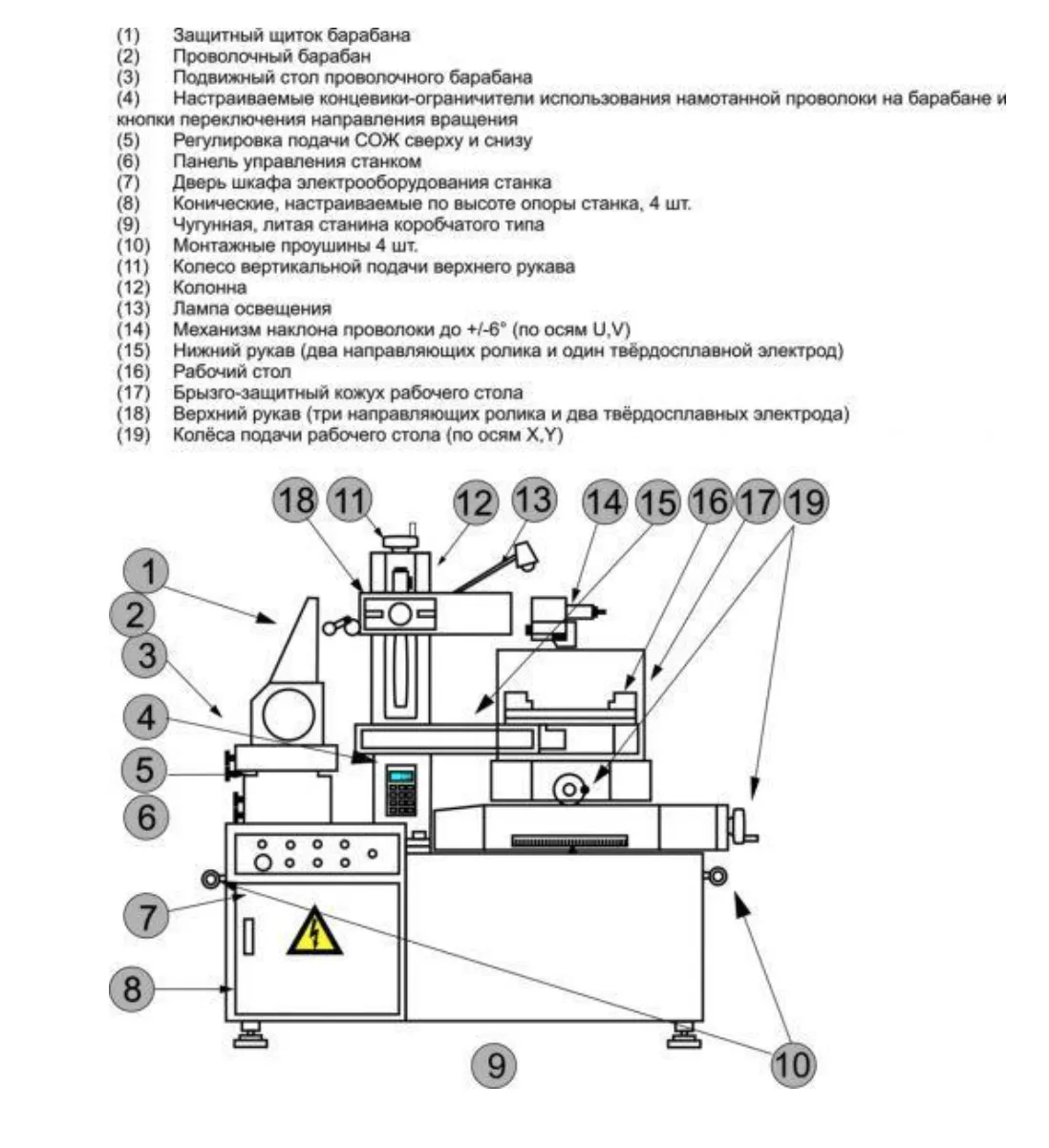 (1) Защитный щиток барабана
(2) Проволочный барабан
(3) Подвижный стол проволочного барабана
(4) Настраиваемые концевики-ограничители использования намотанной проволоки на барабане и кнопки переключения направления вращения
(5) Регулировка подачи СОЖ сверху и снизу
(6) Панель управления станком
(7) Дверь шкафа электрооборудования станка
(8) Конические, настраиваемые по высоте опоры станка, 4 шт.
(9) Чугунная, литая станина коробчатого типа
(10) Монтажные проушины 4 шт.
(11) Колесо вертикальной подачи верхнего рукава
(12) Колонна
(13) Лампа освещения
(14) Механизм наклона проволоки до +/-6° (по осям U,V)
(15) Нижний рукав (два направляющих ролика и один твёрдосплавной электрод)
(16) Рабочий стол
(17) Брызго-защитный кожух рабочего стола
(18) Верхний рукав (три направляющих ролика и два твёрдосплавных электрода)
(19) Колёса подачи рабочего стола (по осям X,Y)

18 11 12 13 14 15 16 17 19
1
2
3
4
5
6
7
8
9
10